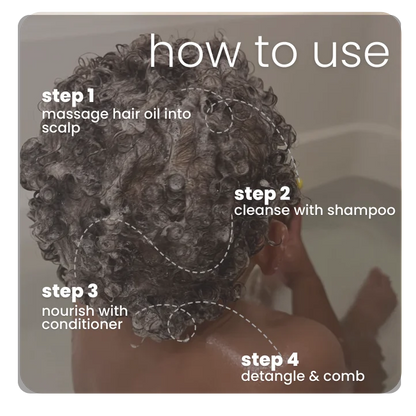 how to use

step 1
massage hair oil into scalp

step 2
cleanse with shampoo

step 3
nourish with conditioner

step 4
detangle & comb