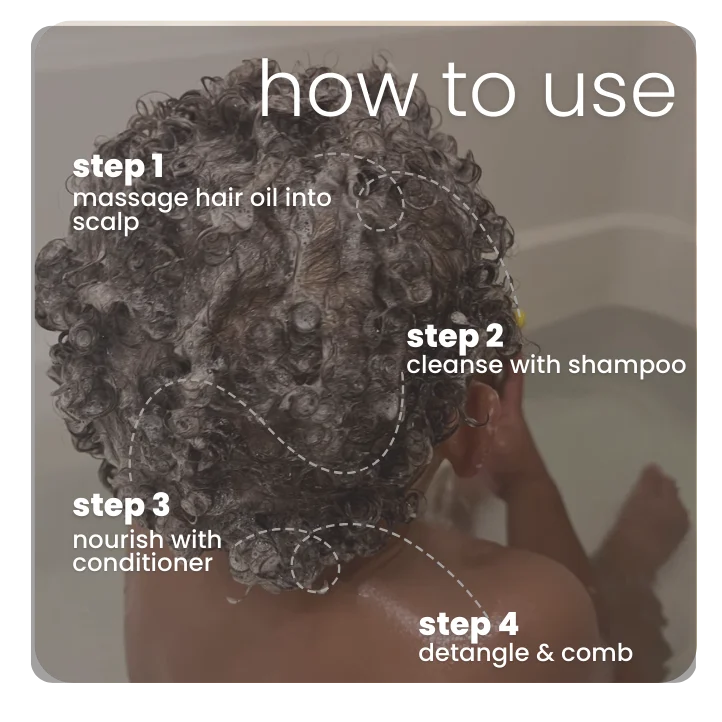 how to use

step 1
massage hair oil into scalp

step 2
cleanse with shampoo

step 3
nourish with conditioner

step 4
detangle & comb