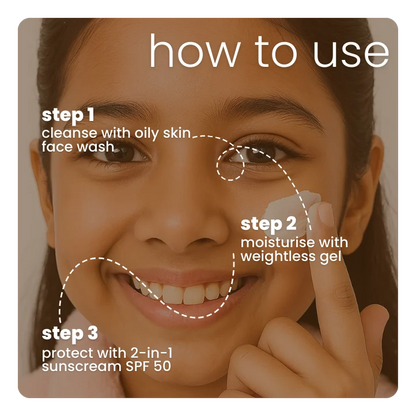 how to use

step 1
cleanse with oily skin face wash

step 2
moisturise with weightless gel

step 3
protect with 2-in-1 sunscream SPF 50