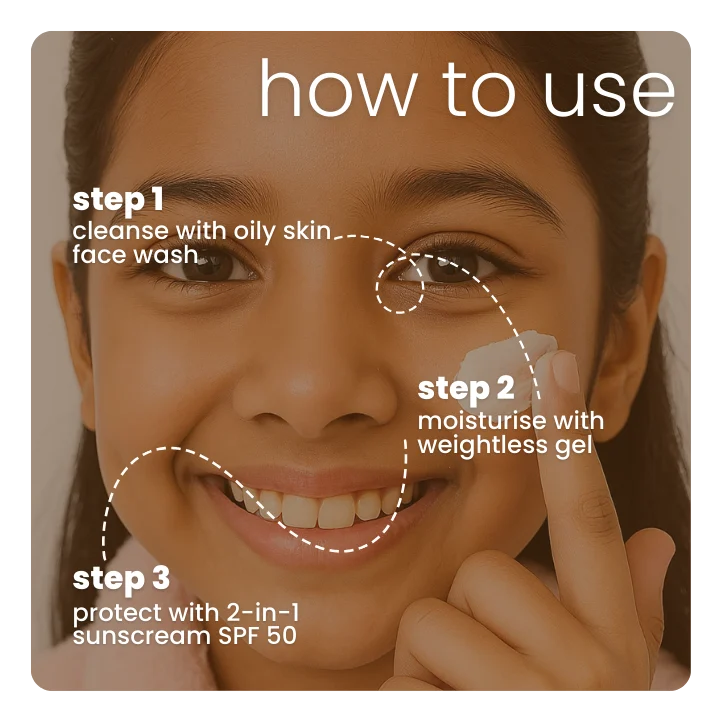 how to use

step 1
cleanse with oily skin face wash

step 2
moisturise with weightless gel

step 3
protect with 2-in-1 sunscream SPF 50