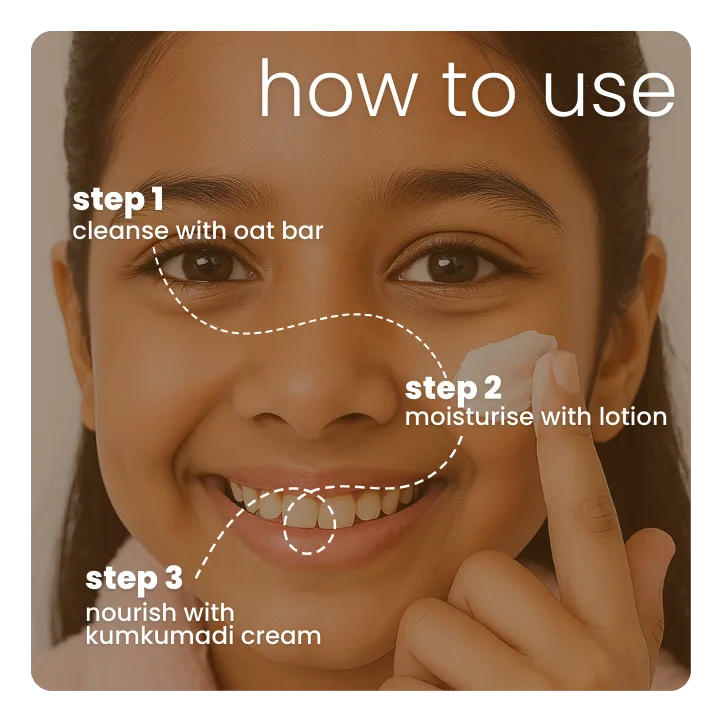 how to use

step 1
cleanse with oat bar

step 2
moisturise with lotion

step 3
nourish with kumkumadi cream