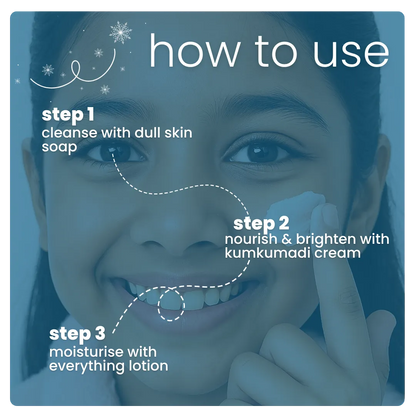 how to use

step 1
cleanse with dull skin soap

step 2
nourish & brighten with kumkumadi cream

step 3
moisturise with everything lotion