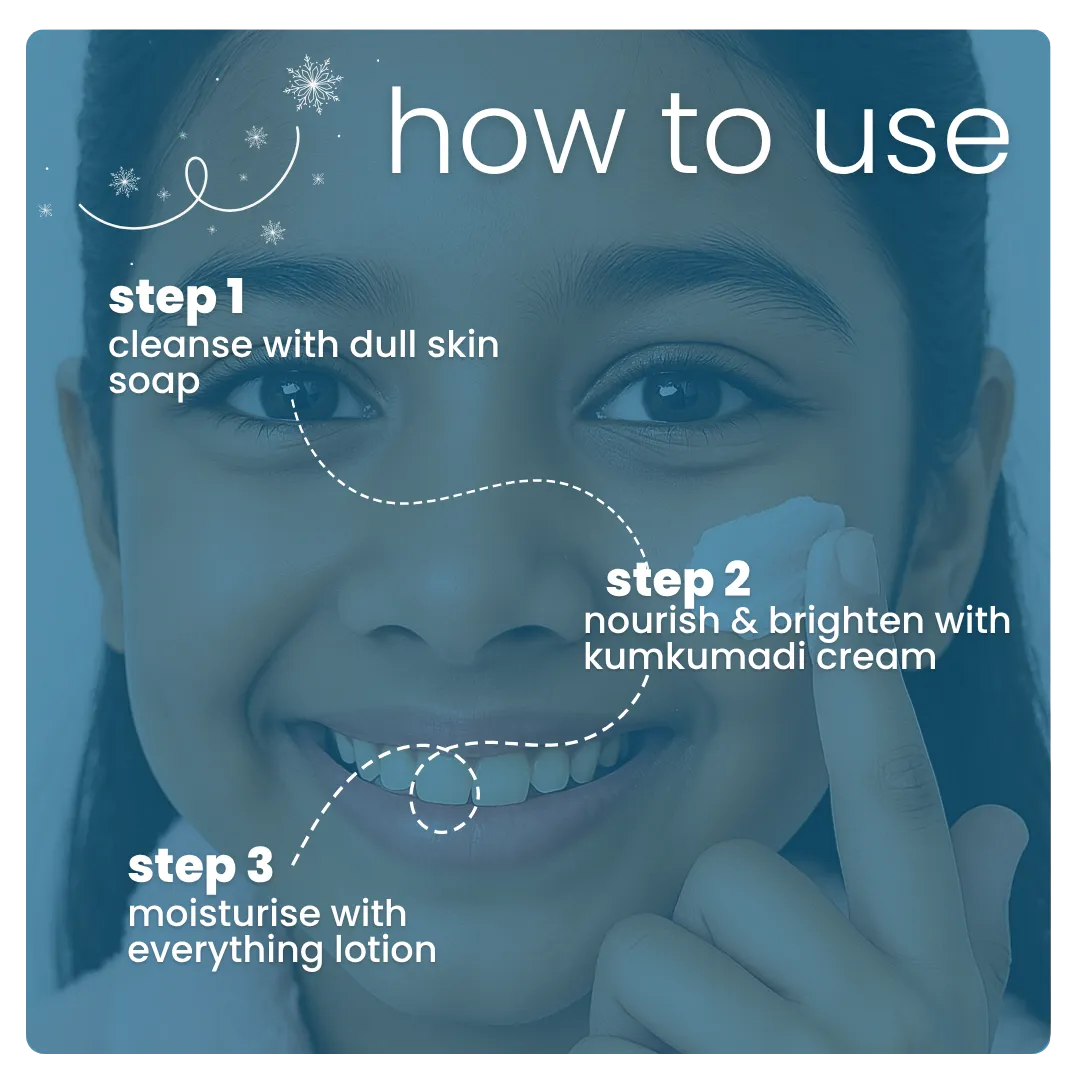 how to use

step 1
cleanse with dull skin soap

step 2
nourish & brighten with kumkumadi cream

step 3
moisturise with everything lotion