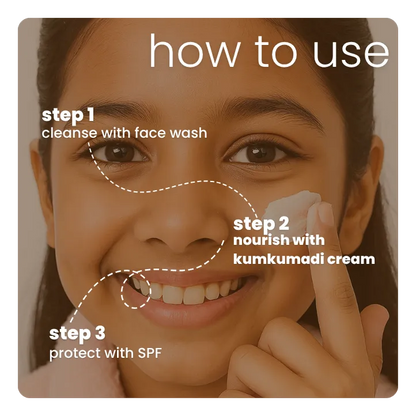 how to use

step 1
cleanse with face wash

step 2
nourish with kumkumadi cream

step 3
protect with SPF