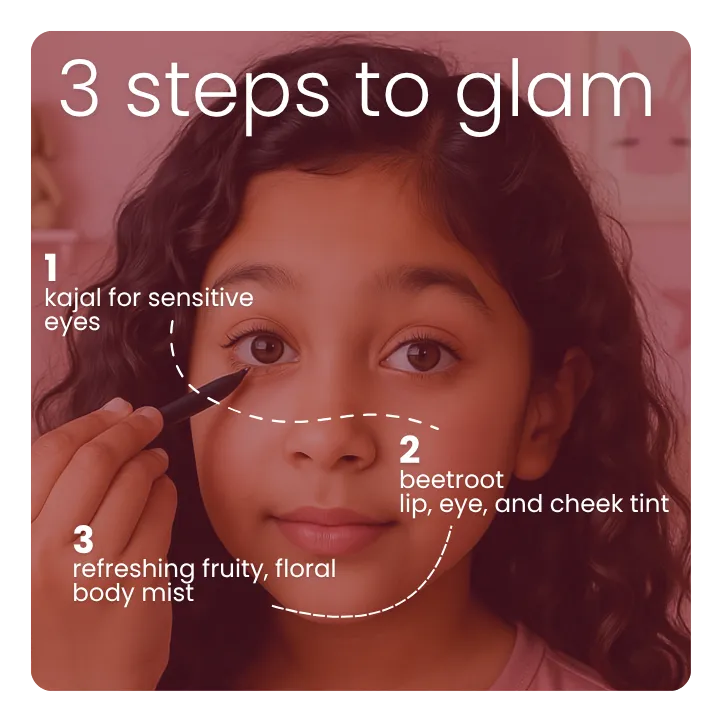 3 steps to glam

1
kajal for sensitive eyes

2
beetroot
lip, eye, and cheek tint

3
refreshing fruity, floral body mist