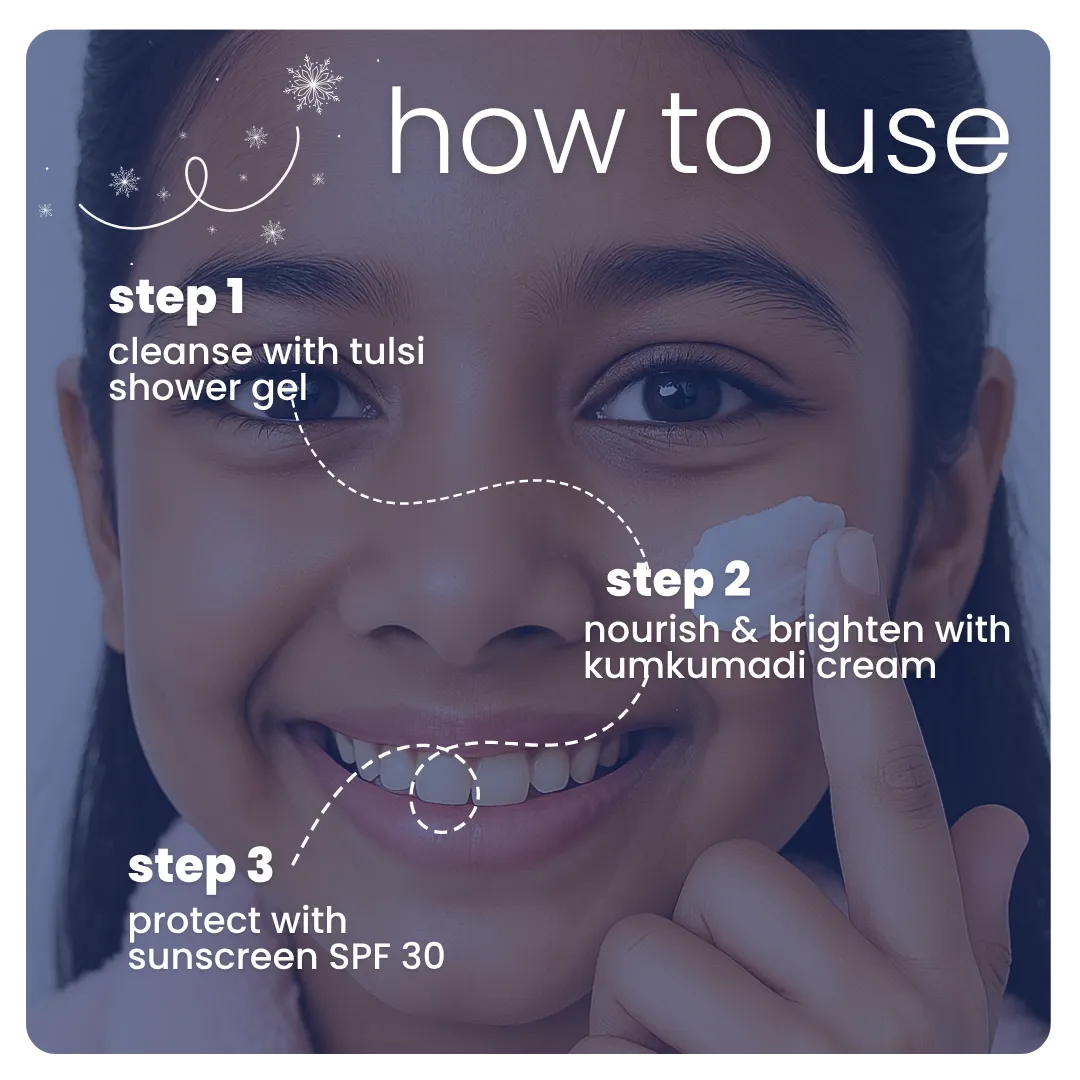 how to use

step 1
cleanse with tulsi shower gel

step 2
nourish & brighten with kumkumadi cream

step 3
protect with sunscreen SPF 30