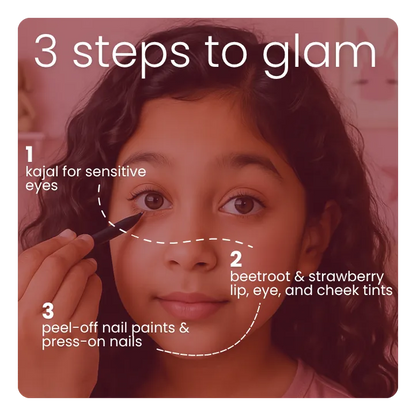 3 steps to glam

1
kajal for sensitive eyes

2
beetroot & strawberry lip, eye, and cheek tints

3
peel-off nail paints & press-on nails