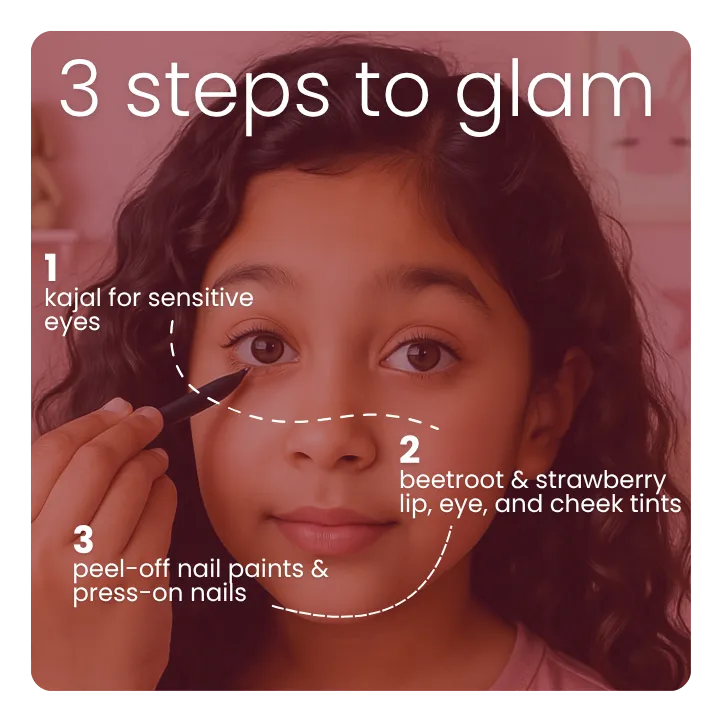 3 steps to glam

1
kajal for sensitive eyes

2
beetroot & strawberry lip, eye, and cheek tints

3
peel-off nail paints & press-on nails