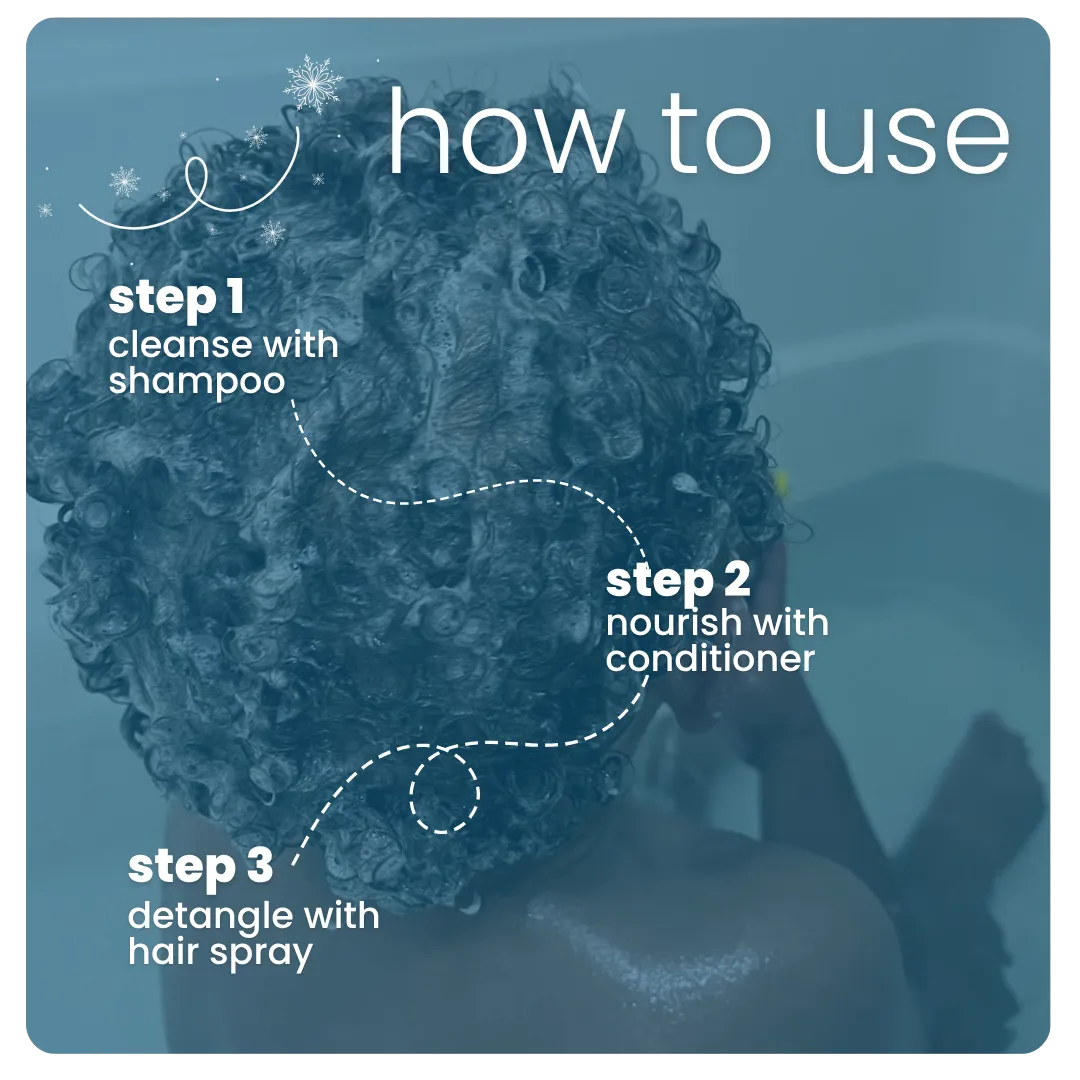 how to use

step 1
cleanse with shampoo

step 2
nourish with conditioner

step 3
detangle with hair spray