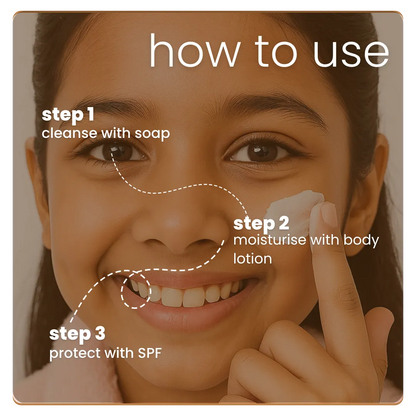 how to use

step 1
cleanse with soap

step 2
moisturise with body lotion

step 3
protect with SPF