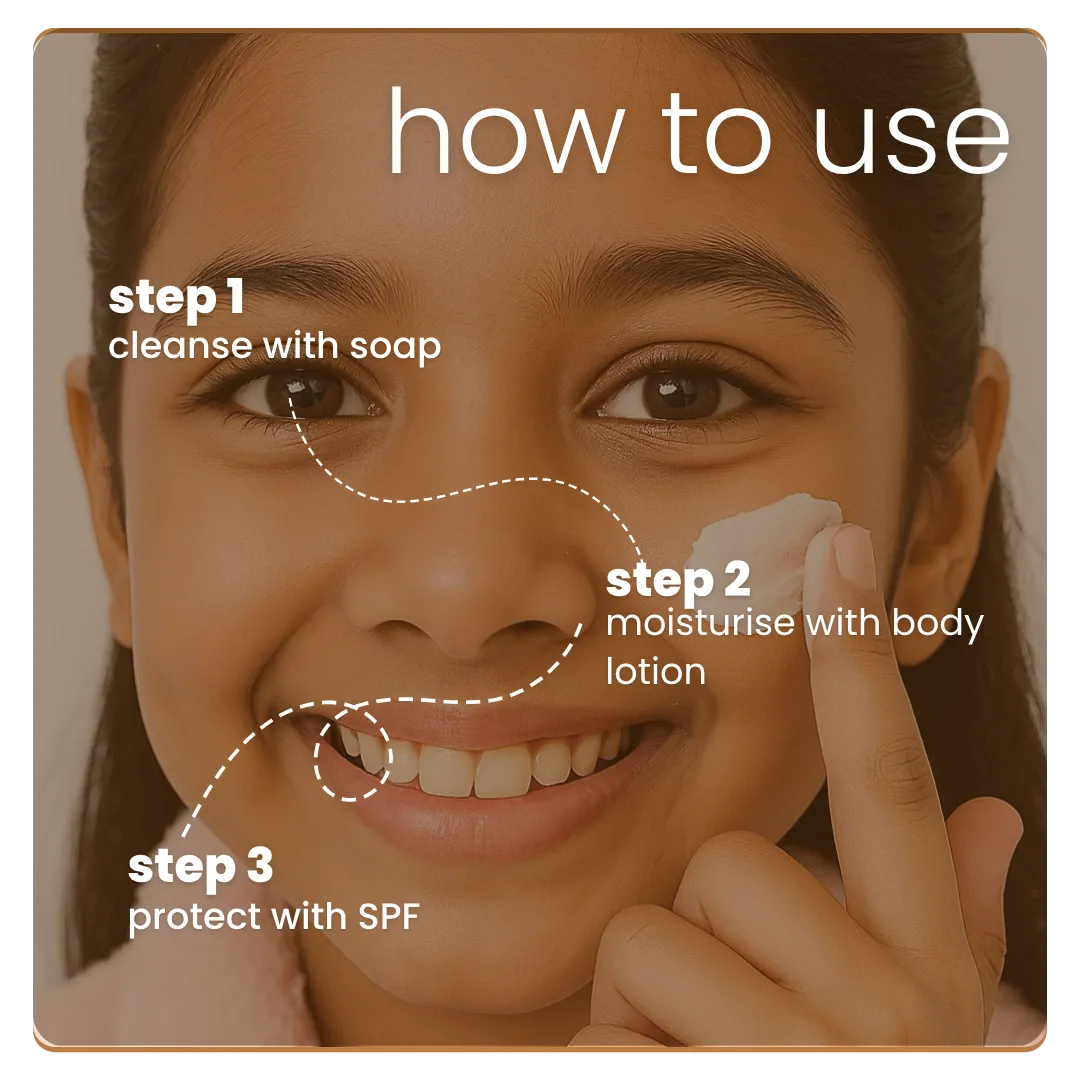 how to use

step 1
cleanse with soap

step 2
moisturise with body lotion

step 3
protect with SPF