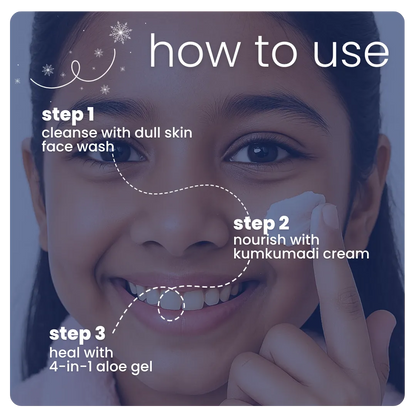 how to use

step 1
cleanse with dull skin face wash

step 2
nourish with kumkumadi cream

step 3
heal with 4-in-1 aloe gel