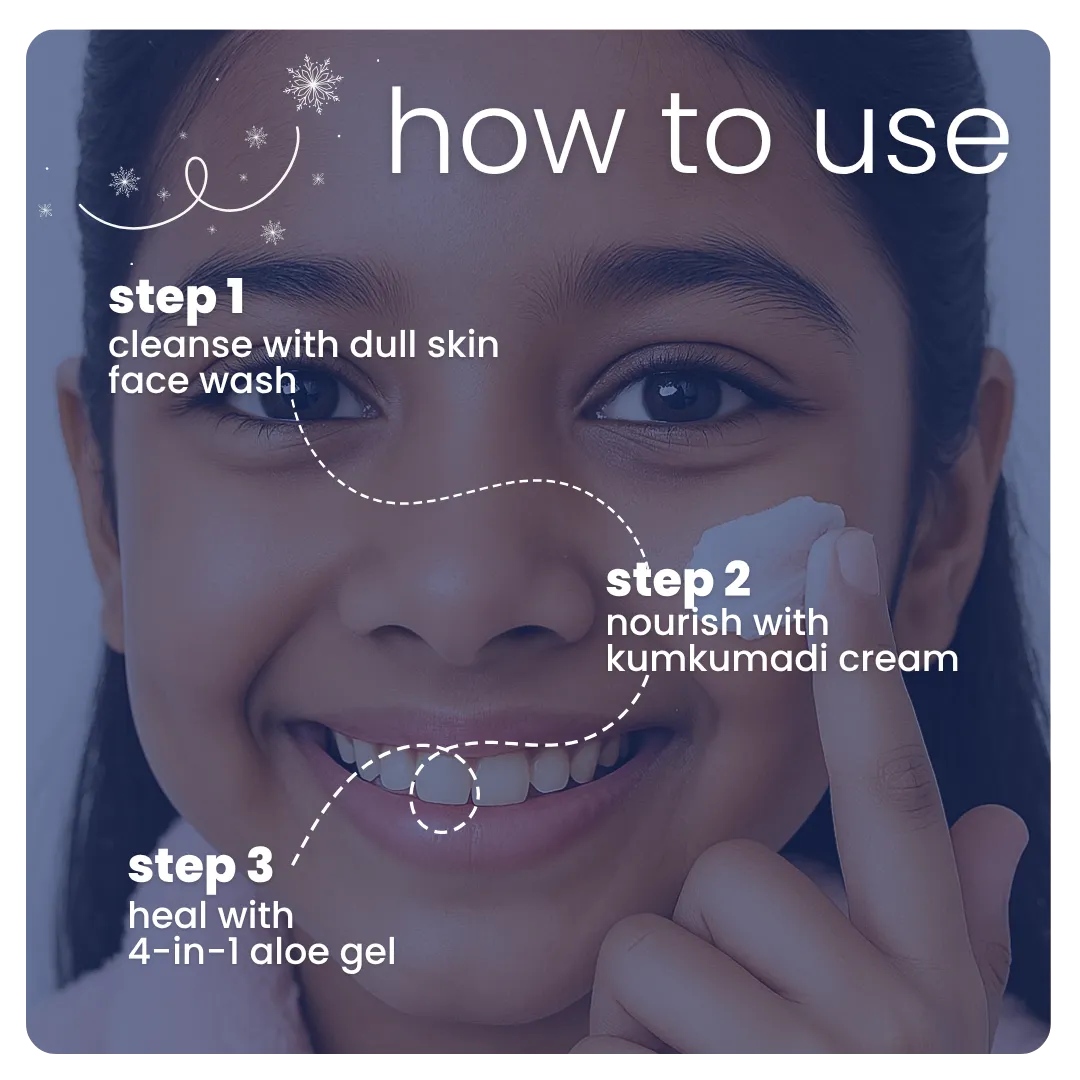 how to use

step 1
cleanse with dull skin face wash

step 2
nourish with kumkumadi cream

step 3
heal with 4-in-1 aloe gel