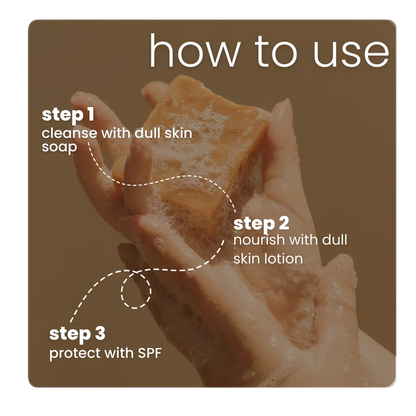 how to use

step 1
cleanse with dull skin soap

step 2
nourish with dull skin lotion

step 3
protect with SPF