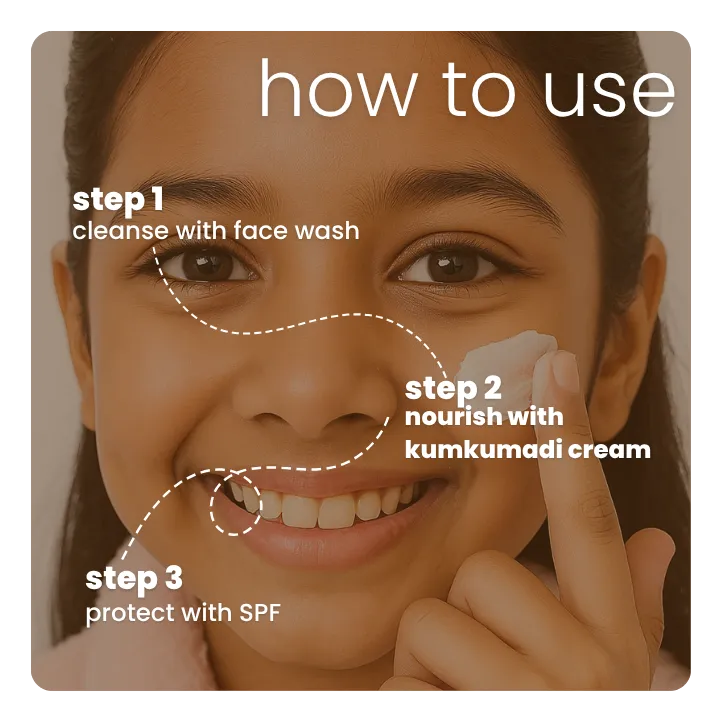 how to use

step 1
cleanse with face wash

step 2
nourish with kumkumadi cream

step 3
protect with SPF