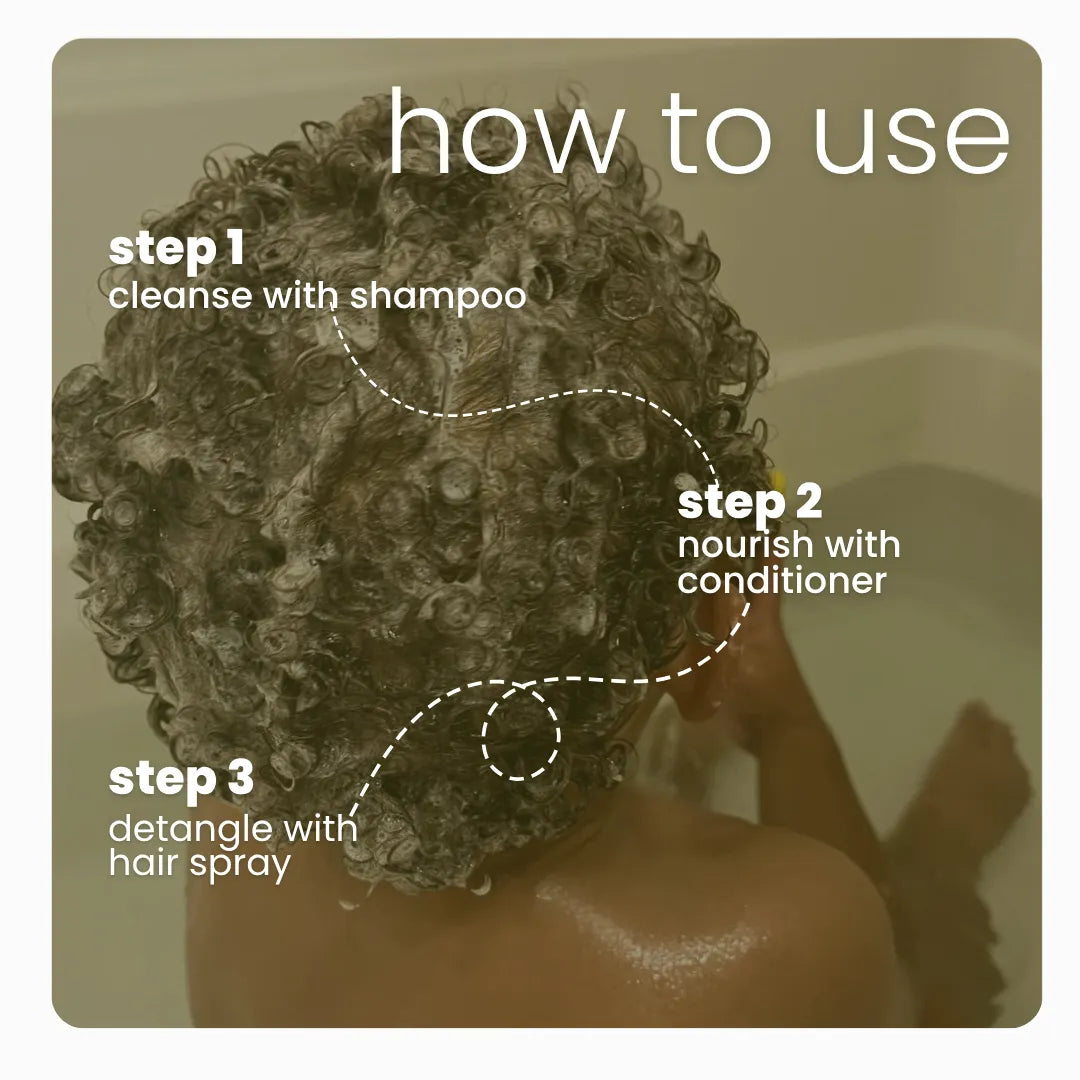 how to use

step 1
cleanse with shampoo

step 2
nourish with conditioner

step 3
detangle with hair spray