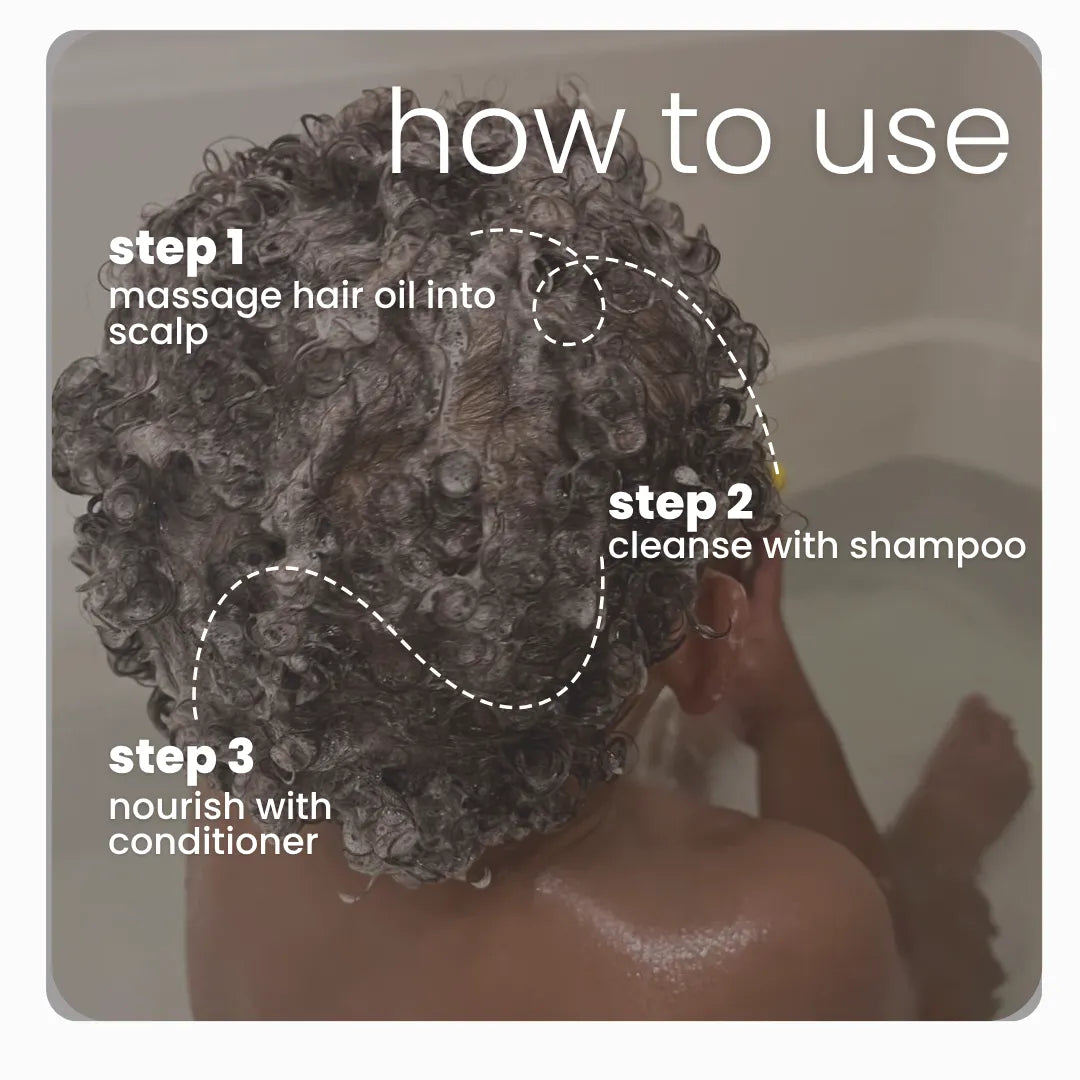 how to use

step 1
massage hair oil into scalp

step 2
cleanse with shampoo

step 3
nourish with conditioner