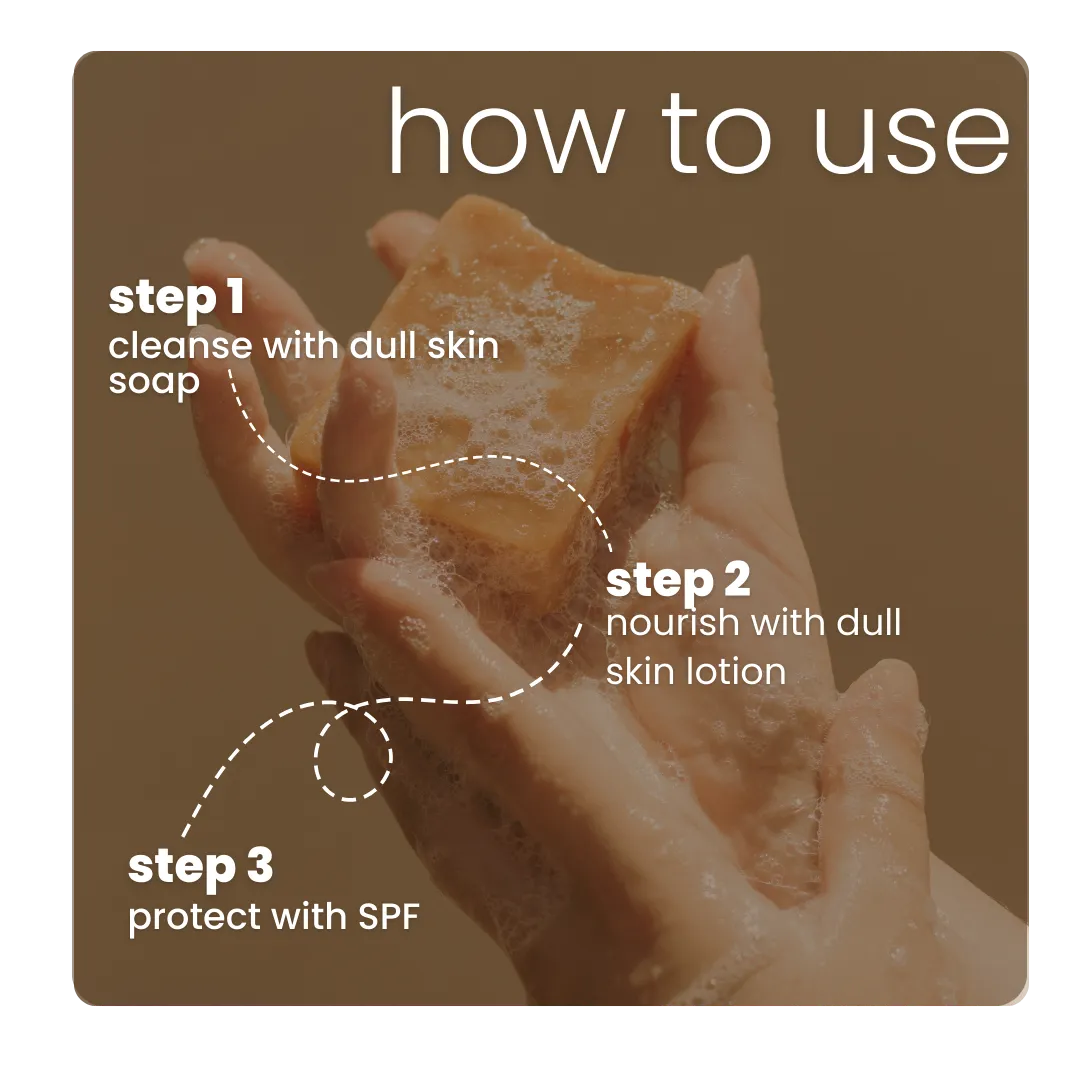 how to use

step 1
cleanse with dull skin soap

step 2
nourish with dull skin lotion

step 3
protect with SPF